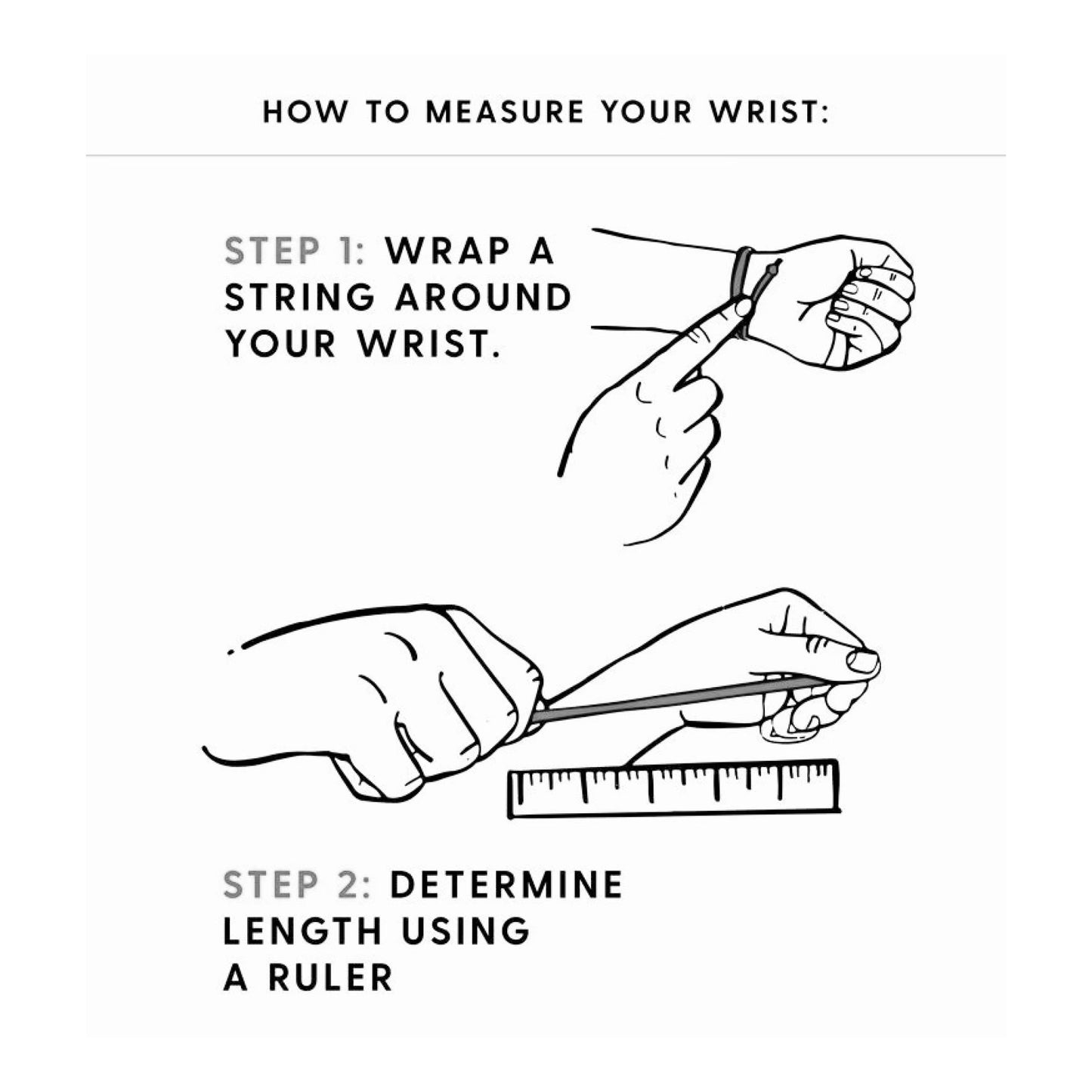 HOW TO MEASURE YOUR WRIST:

STEP 1: WRAP A STRING AROUND YOUR WRIST.

STEP 2: DETERMINE LENGTH USING A RULER